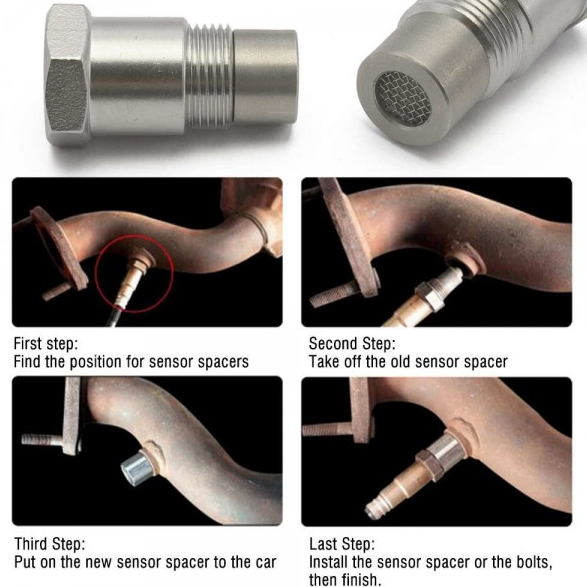 First step:
Find the position for sensor spacers

Second Step:
Take off the old sensor spacer

Third Step:
Put on the new sensor spacer to the car

Last Step:
Install the sensor spacer or the bolts, then finish.