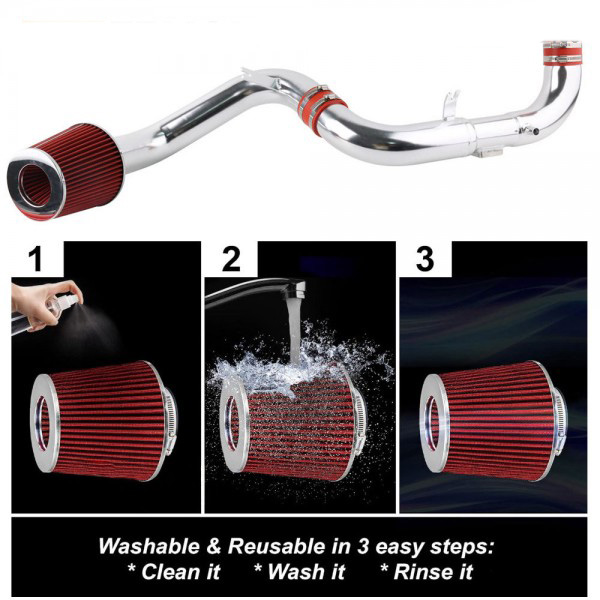 1

2

3

Washable & Reusable in 3 easy steps:
* Clean it * Wash it * Rinse it