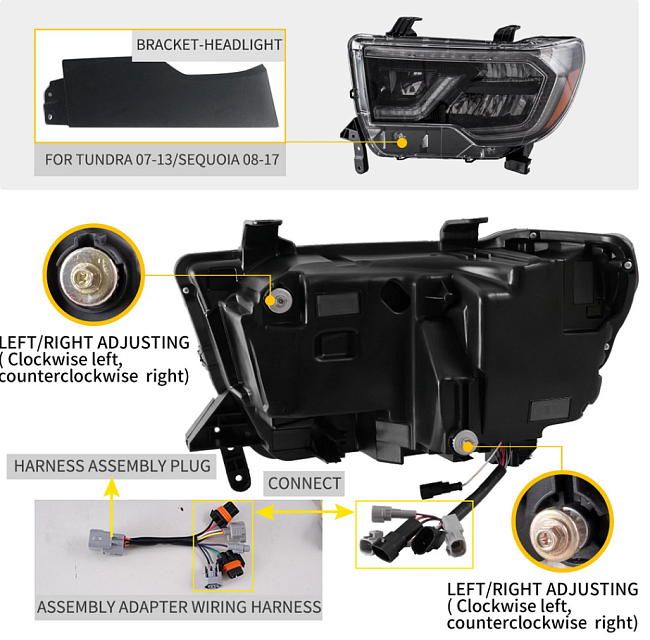 BRACKET-HEADLIGHT

FOR TUNDRA 07-13/SEQUOIA 08-17

LEFT/RIGHT ADJUSTING
( Clockwise left, counterclockwise right)

HARNESS ASSEMBLY PLUG

CONNECT

ASSEMBLY ADAPTER WIRING HARNESS

LEFT/RIGHT ADJUSTING
( Clockwise left, counterclockwise right)