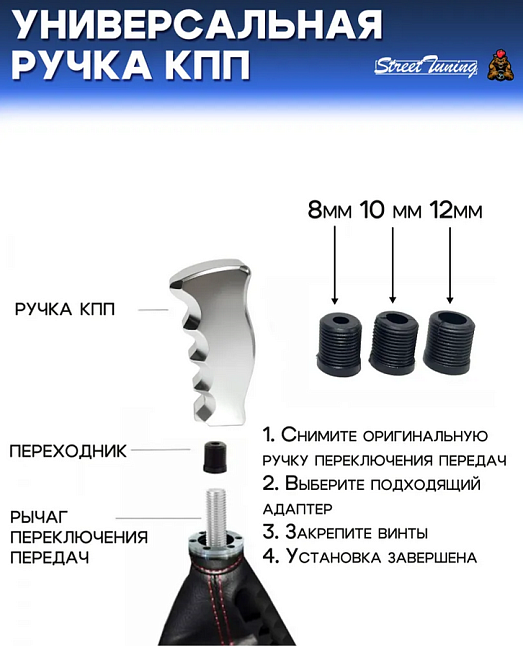 УНИВЕРСАЛЬНАЯ РУЧКА КПП

Street Tuning

8мм 10 мм 12мм

РУЧКА КПП

ПЕРЕХОДНИК

РЫЧАГ ПЕРЕКЛЮЧЕНИЯ ПЕРЕДАЧ

1. Снимите оригинальную ручку переключения передач
2. Выберите подходящий адаптер
3. Закрепите винты
4. Установка завершена