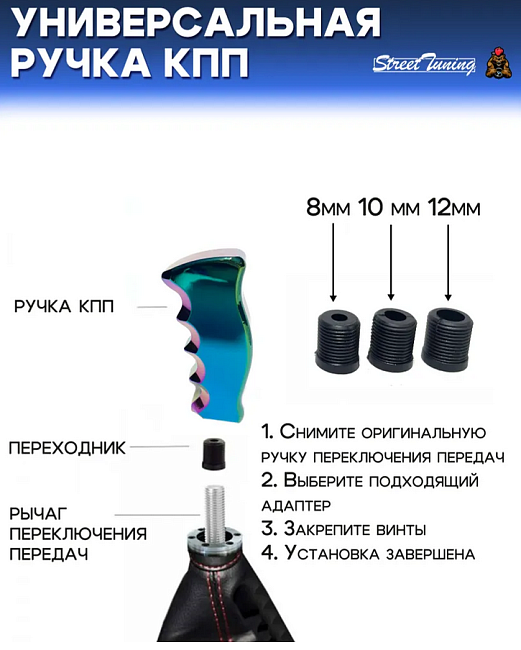 УНИВЕРСАЛЬНАЯ РУЧКА КПП

Street Tuning

8мм 10 мм 12мм

РУЧКА КПП

ПЕРЕХОДНИК

РЫЧАГ ПЕРЕКЛЮЧЕНИЯ ПЕРЕДАЧ

1. Снимите оригинальную ручку переключения передач
2. Выберите подходящий адаптер
3. Закрепите винты
4. Установка завершена