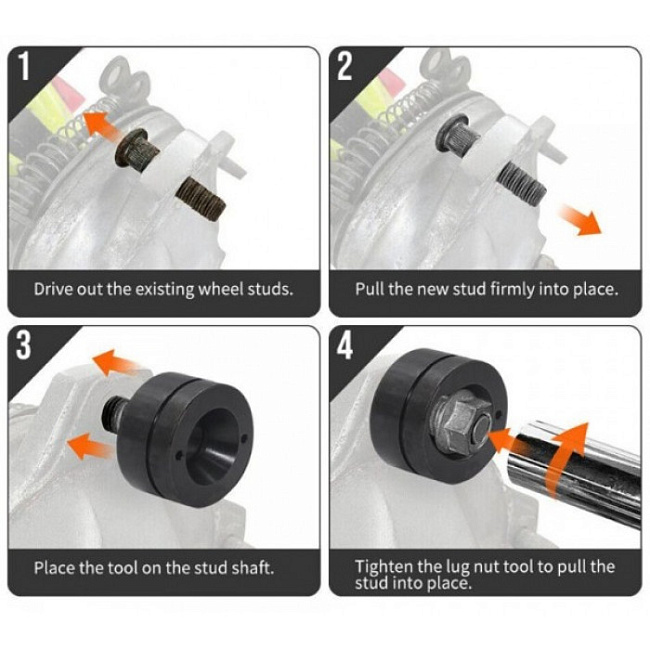 1

Drive out the existing wheel studs.

2

Pull the new stud firmly into place.

3

Place the tool on the stud shaft.

4

Tighten the lug nut tool to pull the stud into place.