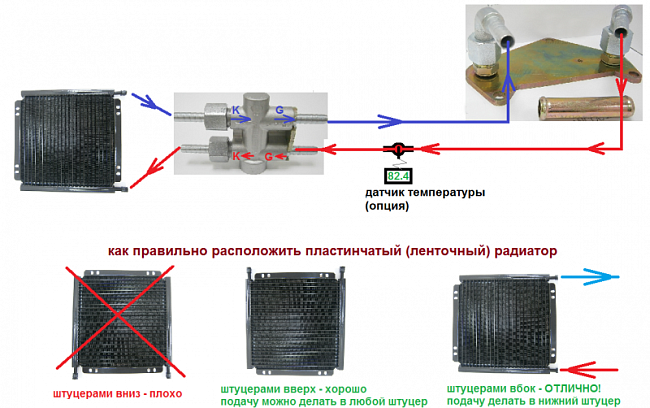 K
G
K
G
82.4
датчик температуры
(опция)

как правильно расположить пластинчатый (ленточный) радиатор

штуцерами вниз - плохо

штуцерами вверх - хорошо
подачу можно делать в любой штуцер

штуцерами вбок - ОТЛИЧНО!
подачу делать в нижний штуцер